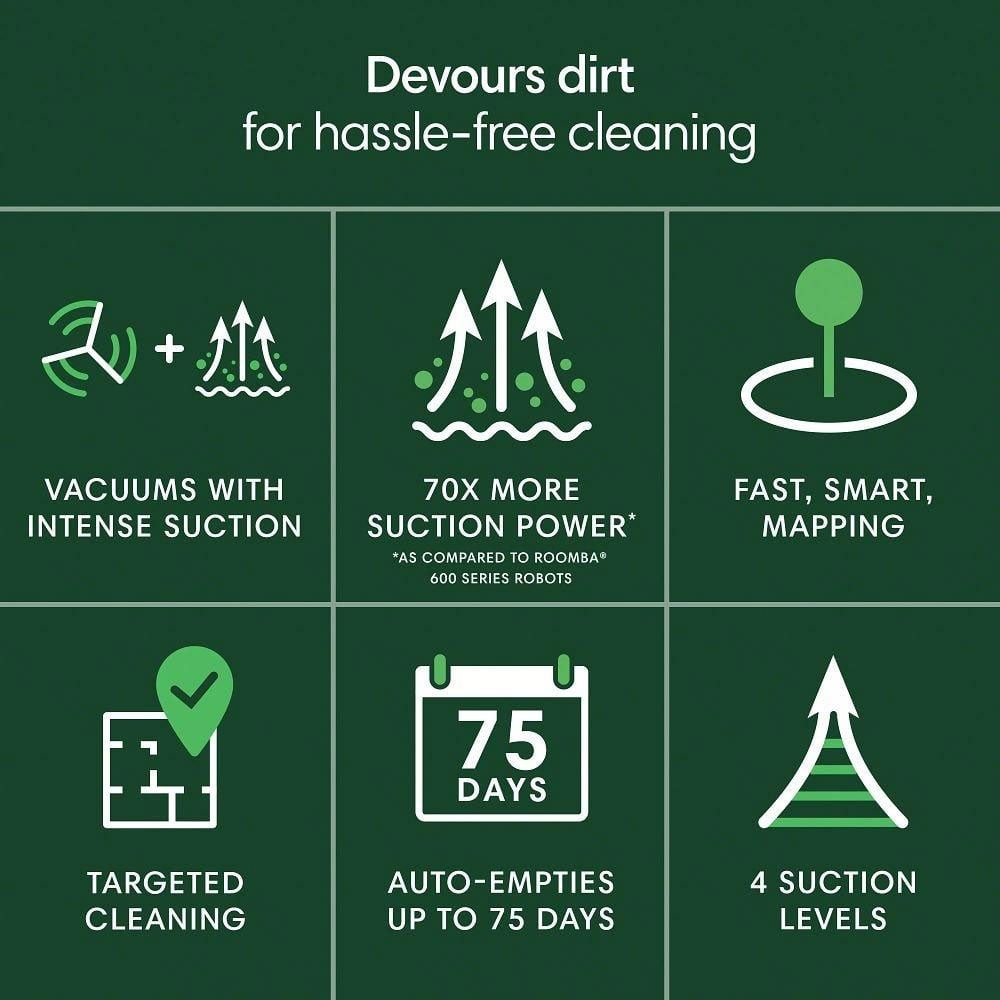 Devours dirt
for hassle-free cleaning

VACUUMS WITH INTENSE SUCTION

70X MORE SUCTION POWER*
*AS COMPARED TO ROOMBA® 600 SERIES ROBOTS

FAST, SMART, MAPPING

TARGETED CLEANING

75 DAYS

AUTO-EMPTIES UP TO 75 DAYS

4 SUCTION LEVELS