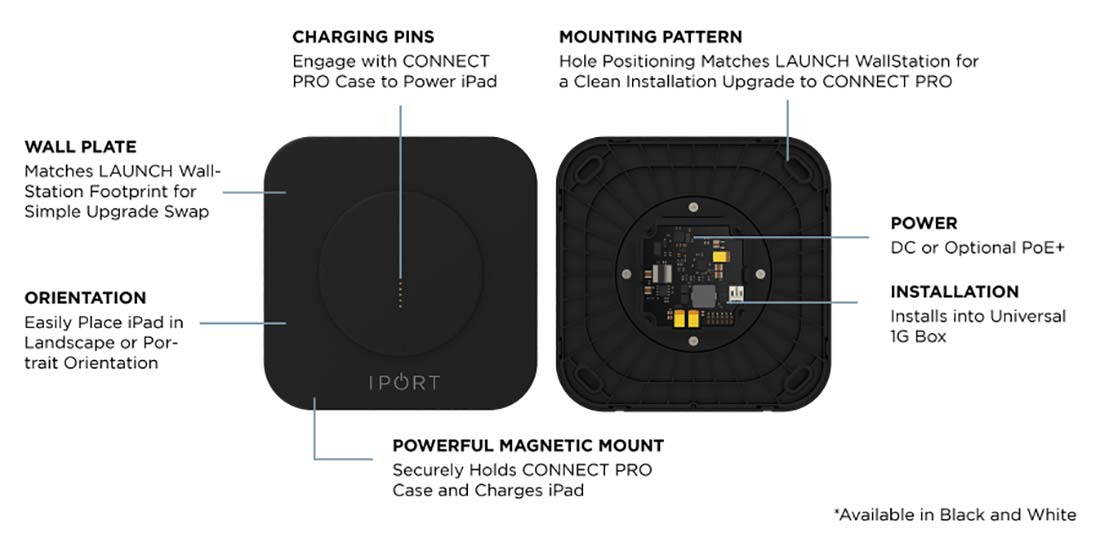 CHARGING PINS
Engage with CONNECT PRO Case to Power iPad

MOUNTING PATTERN
Hole Positioning Matches LAUNCH WallStation for a Clean Installation Upgrade to CONNECT PRO

WALL PLATE
Matches LAUNCH WallStation Footprint for Simple Upgrade Swap

ORIENTATION
Easily Place iPad in Landscape or Portrait Orientation

IPORT

POWER
DC or Optional PoE+

INSTALLATION
Installs into Universal 1G Box

POWERFUL MAGNETIC MOUNT
Securely Holds CONNECT PRO Case and Charges iPad

*Available in Black and White