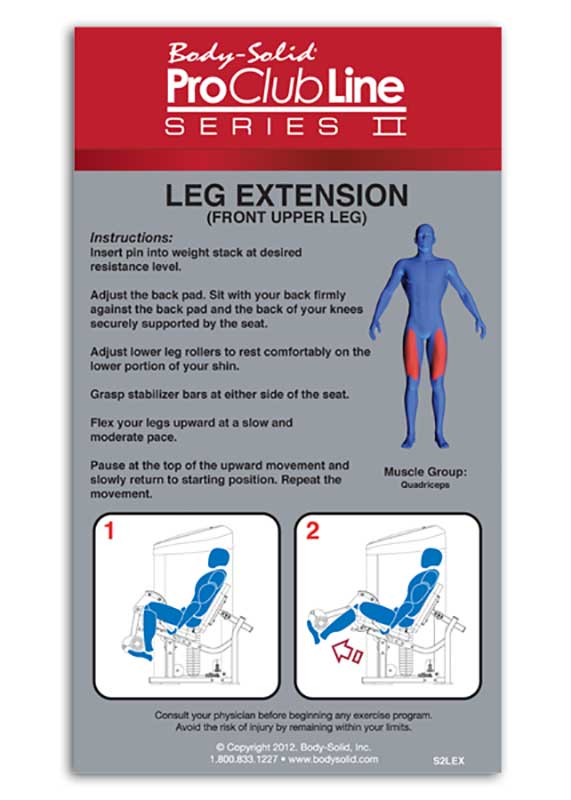 Body-Solid
ProClubLine
SERIES II

LEG EXTENSION
(FRONT UPPER LEG)

Instructions:
Insert pin into weight stack at desired resistance level.

Adjust the back pad. Sit with your back firmly against the back pad and the back of your knees securely supported by the seat.

Adjust lower leg rollers to rest comfortably on the lower portion of your shin.

Grasp stabilizer bars at either side of the seat.

Flex your legs upward at a slow and moderate pace.

Pause at the top of the upward movement and slowly return to starting position. Repeat the movement.

Muscle Group:
Quadriceps

1

2

Consult your physician before beginning any exercise program.
Avoid the risk of injury by remaining within your limits.

© Copyright 2012. Body-Solid, Inc.
1.800.833.1227 • www.bodysolid.com

S2LEX